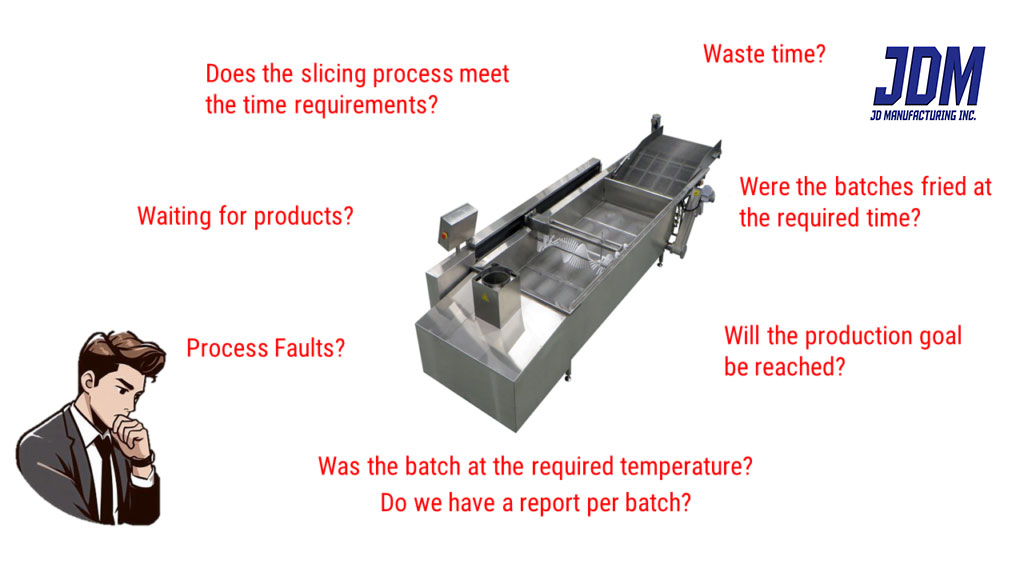 Does the slicing process meet the time requirements?

Waste time?

JDM
JD MANUFACTURING INC.

Waiting for products?

Were the batches fried at the required time?

Process Faults?

Will the production goal be reached?

Was the batch at the required temperature?

Do we have a report per batch?